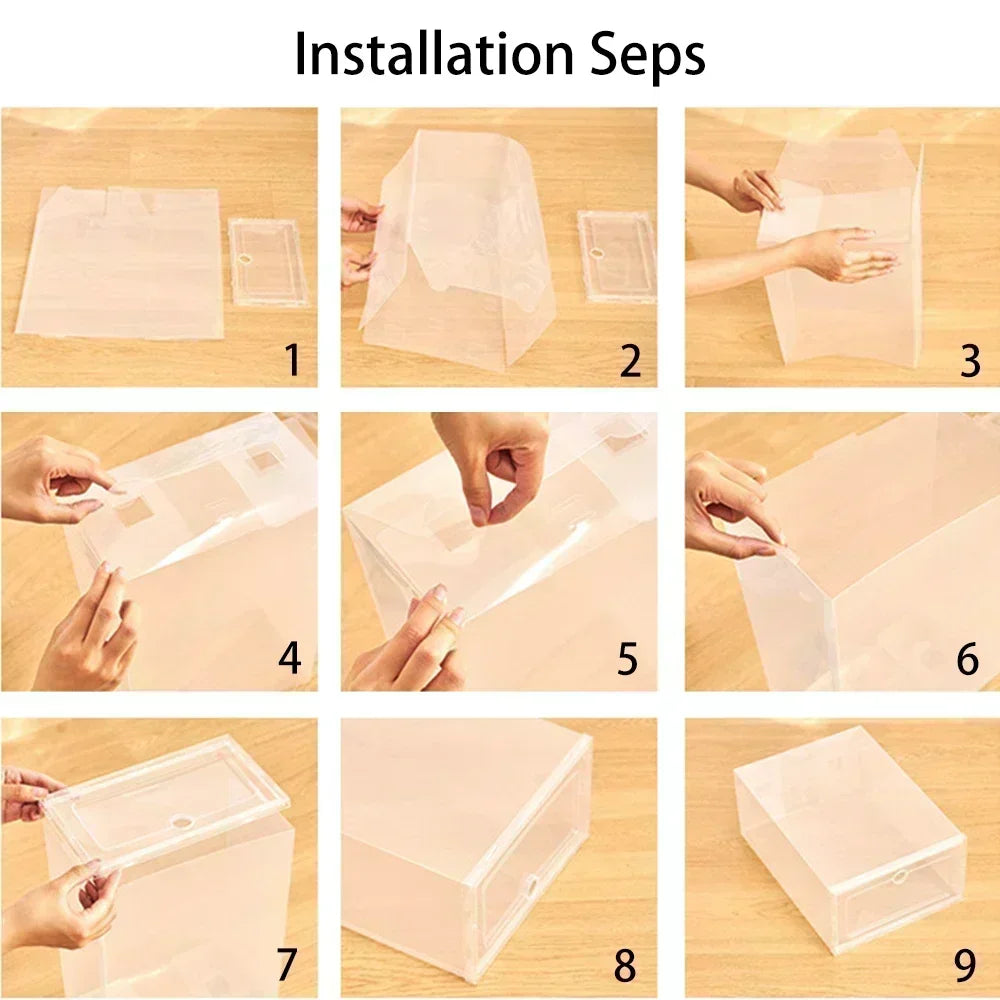 Installation Seps

1

2

3

4

5

6

7

8

9